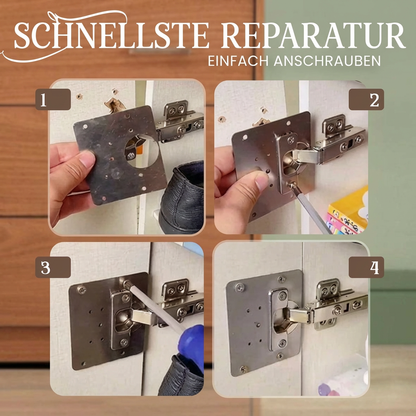 SCHNELLSTE REPARATUR
EINFACH ANSCHRAUBEN

1

2

3

4